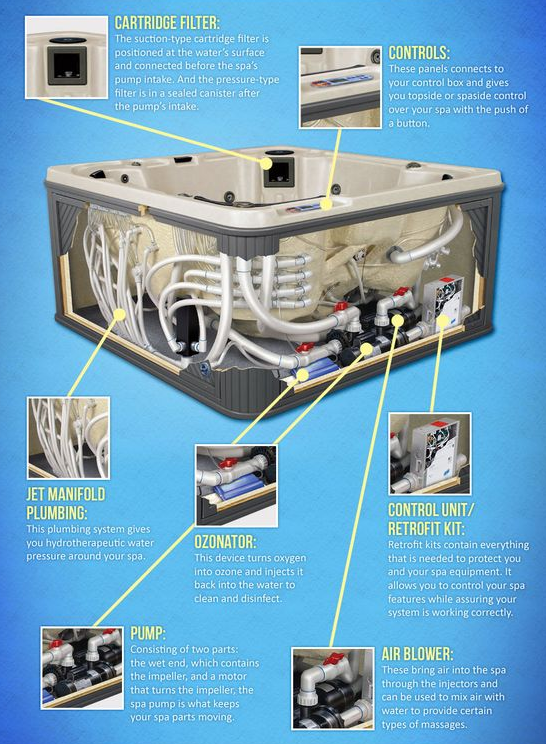 CARTRIDGE FILTER:
The suction-type cartridge filter is positioned at the water's surface and connected before the spa's pump intake. And the pressure-type filter is in a sealed canister after the pump's intake.

CONTROLS:
These panels connects to your control box and gives you topside or spaside control over your spa with the push of a button.

JET MANIFOLD PLUMBING:
This plumbing system gives you hydrotherapeutic water pressure around your spa.

OZONATOR:
This device turns oxygen into ozone and injects it back into the water to clean and disinfect.

CONTROL UNIT/ RETROFIT KIT:
Retrofit kits contain everything that is needed to protect you and your spa equipment. It allows you to control your spa features while assuring your system is working correctly.

PUMP:
Consisting of two parts: the wet end, which contains the impeller, and a motor that turns the impeller, the spa pump is what keeps your spa parts moving.

AIR BLOWER:
These bring air into the spa through the injectors and can be used to mix air with water to provide certain types of massages.